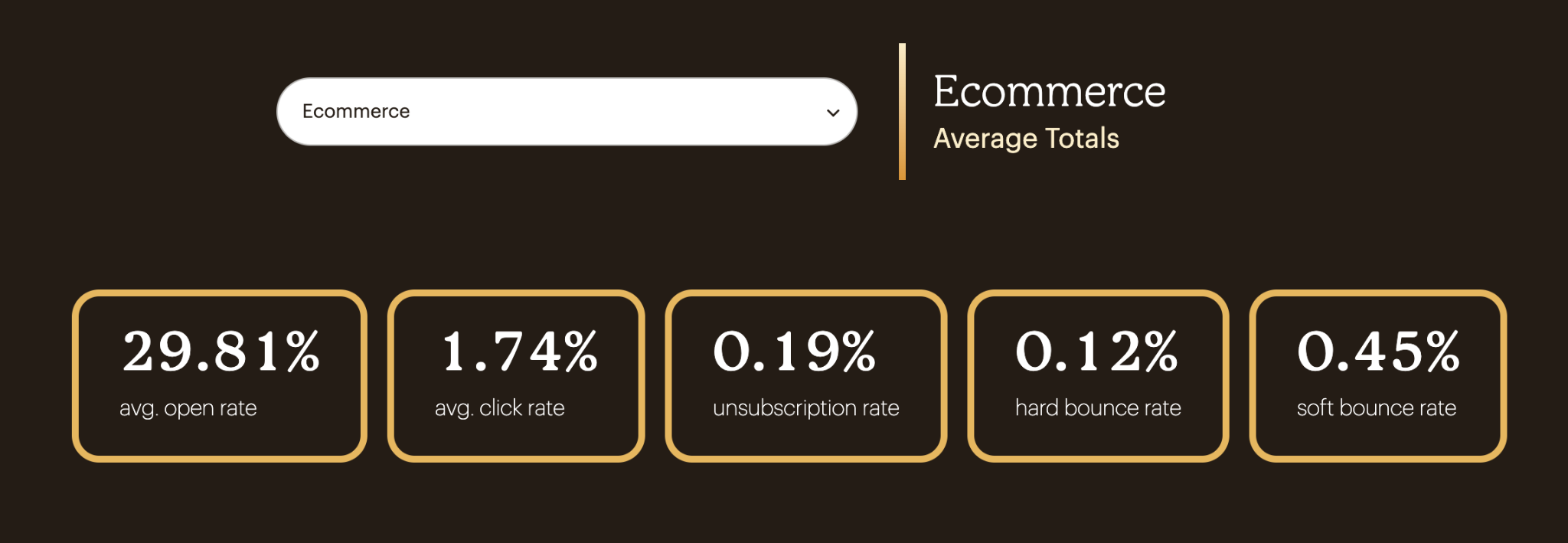 Ecommerce

Ecommerce
Average Totals

29.81%
avg. open rate

1.74%
avg. click rate

0.19%
unsubscription rate

0.12%
hard bounce rate

0.45%
soft bounce rate