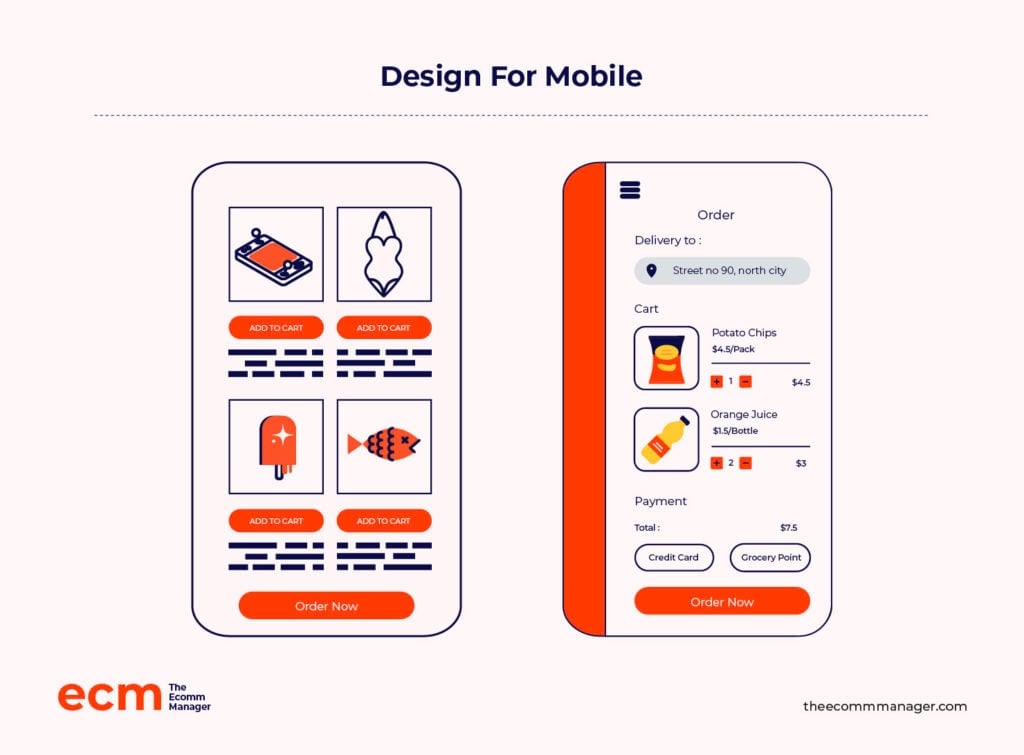 Design For Mobile

ADD TO CART

ADD TO CART

ADD TO CART

ADD TO CART

Order Now

Order

Delivery to :

Street no 90, north city

Cart

Potato Chips
$4.5/Pack
+ 1 − $4.5

Orange Juice
$1.5/Bottle
+ 2 − $3

Payment

Total : $7.5

Credit Card

Grocery Point

Order Now

ecm The Ecomm Manager

theecommmanager.com