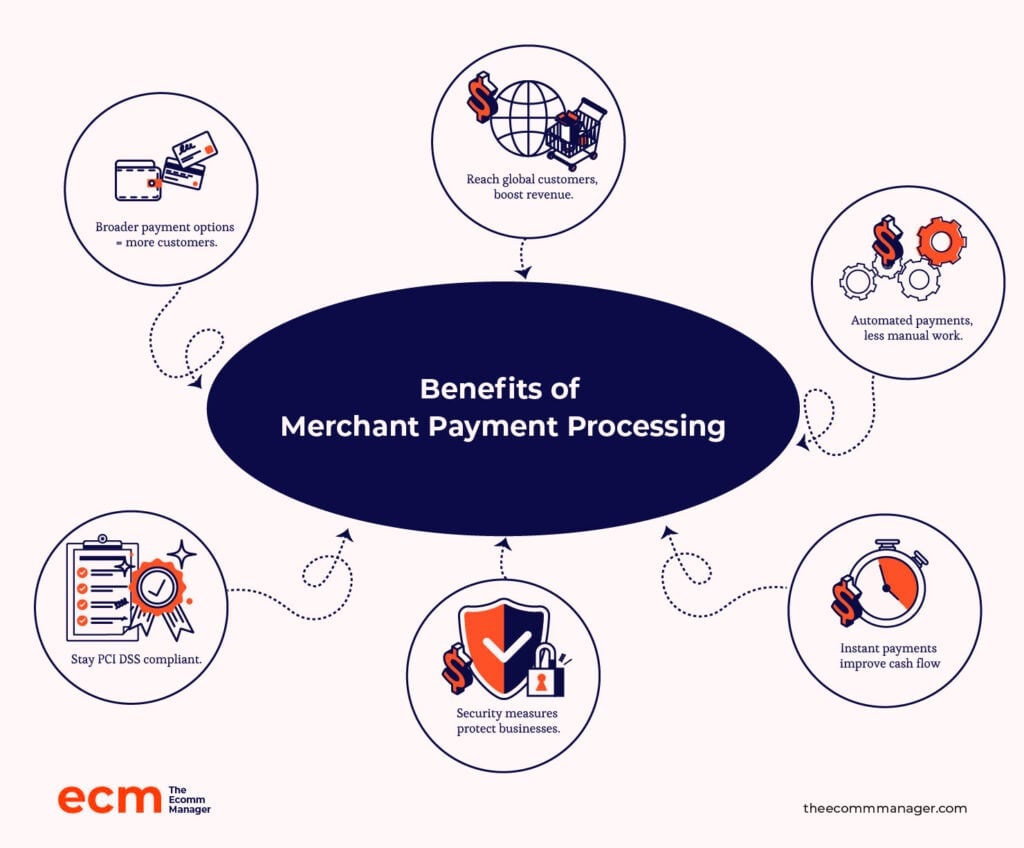 Broader payment options = more customers.

Reach global customers, boost revenue.

Automated payments, less manual work.

Benefits of
Merchant Payment Processing

Stay PCI DSS compliant.

Security measures protect businesses.

Instant payments improve cash flow

ecm The Ecomm Manager

theecommmanager.com