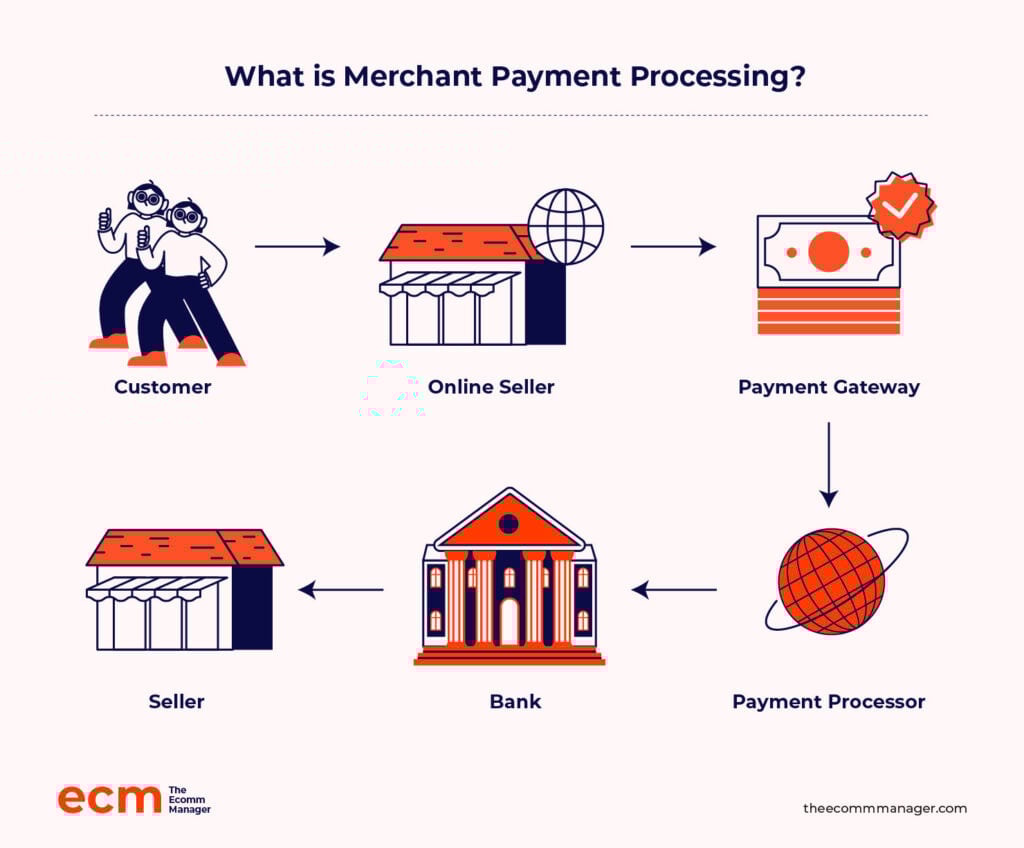 What is Merchant Payment Processing?

Customer

Online Seller

Payment Gateway

Payment Processor

Bank

Seller

ecm The Ecomm Manager

theecommmanager.com