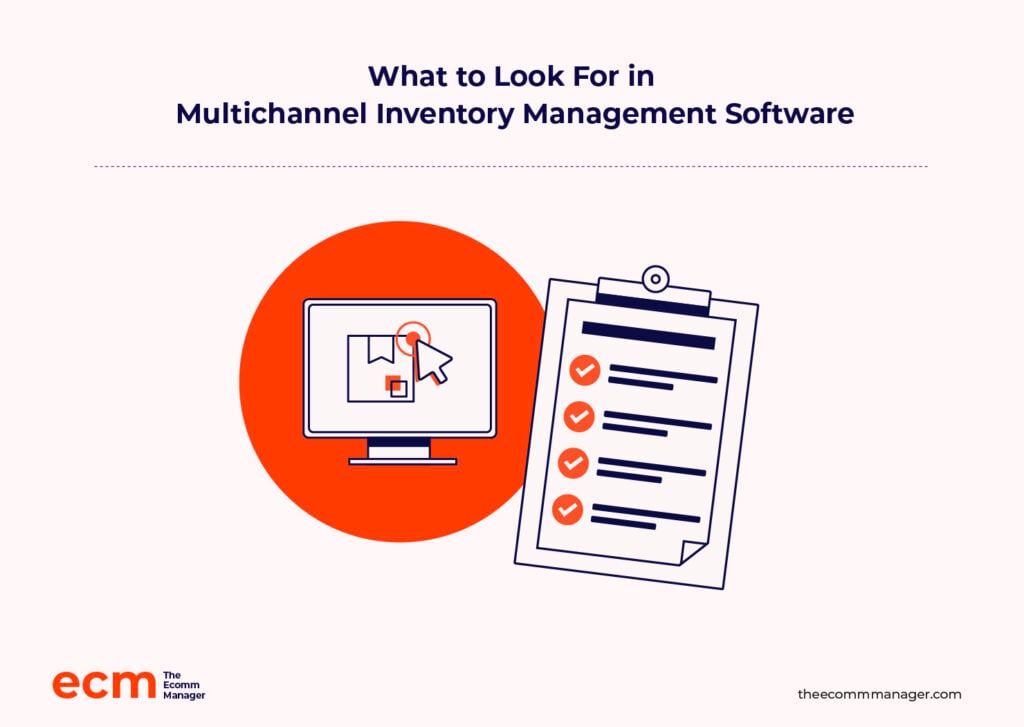 What to Look For in
Multichannel Inventory Management Software

ecm The Ecomm Manager

theecommmanager.com