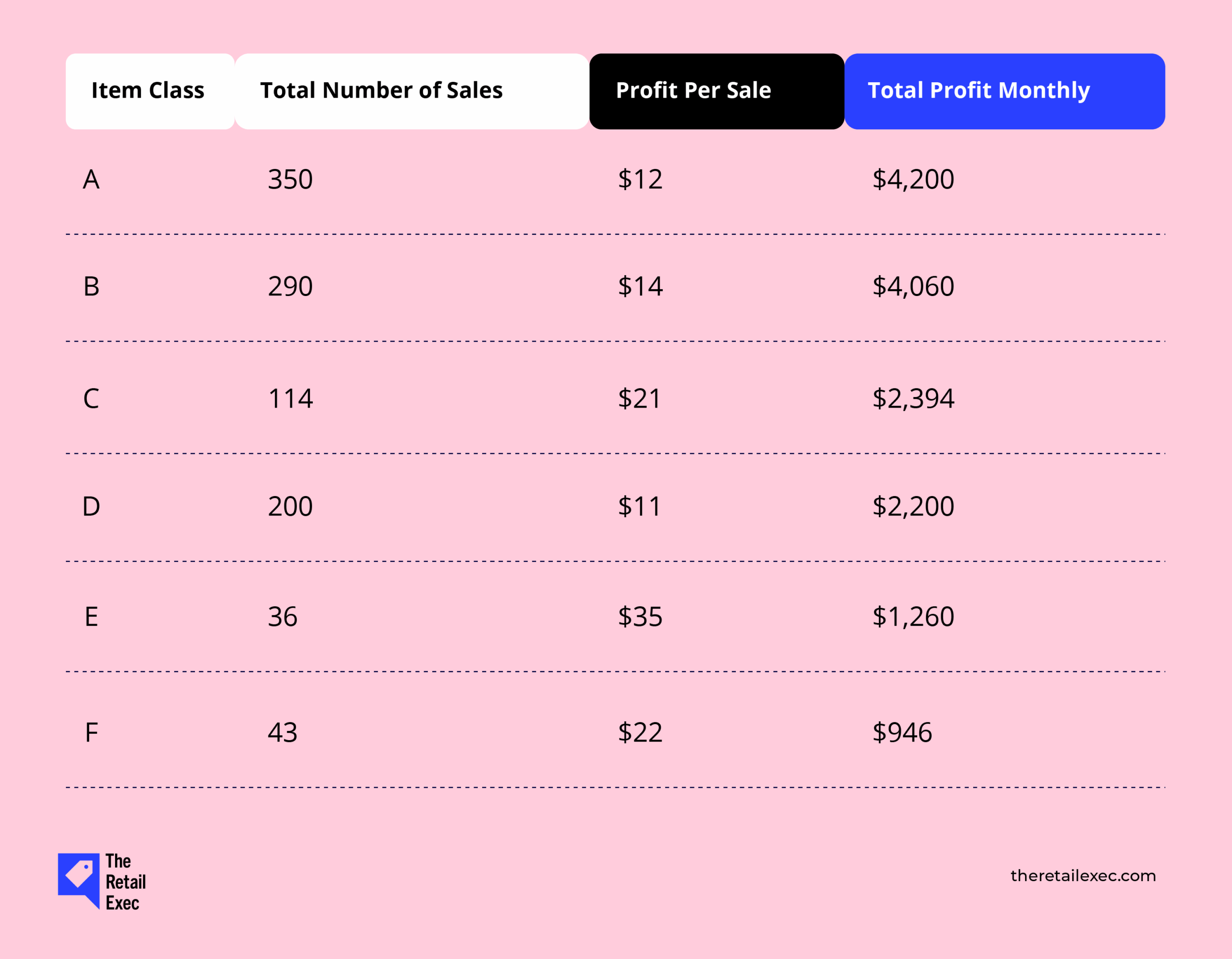 | Item Class | Total Number of Sales | Profit Per Sale | Total Profit Monthly |
|---|---|---|---|
| A | 350 | \$12 | \$4,200 |
| B | 290 | \$14 | \$4,060 |
| C | 114 | \$21 | \$2,394 |
| D | 200 | \$11 | \$2,200 |
| E | 36 | \$35 | \$1,260 |
| F | 43 | \$22 | \$946 |

The Retail Exec

theretailexec.com