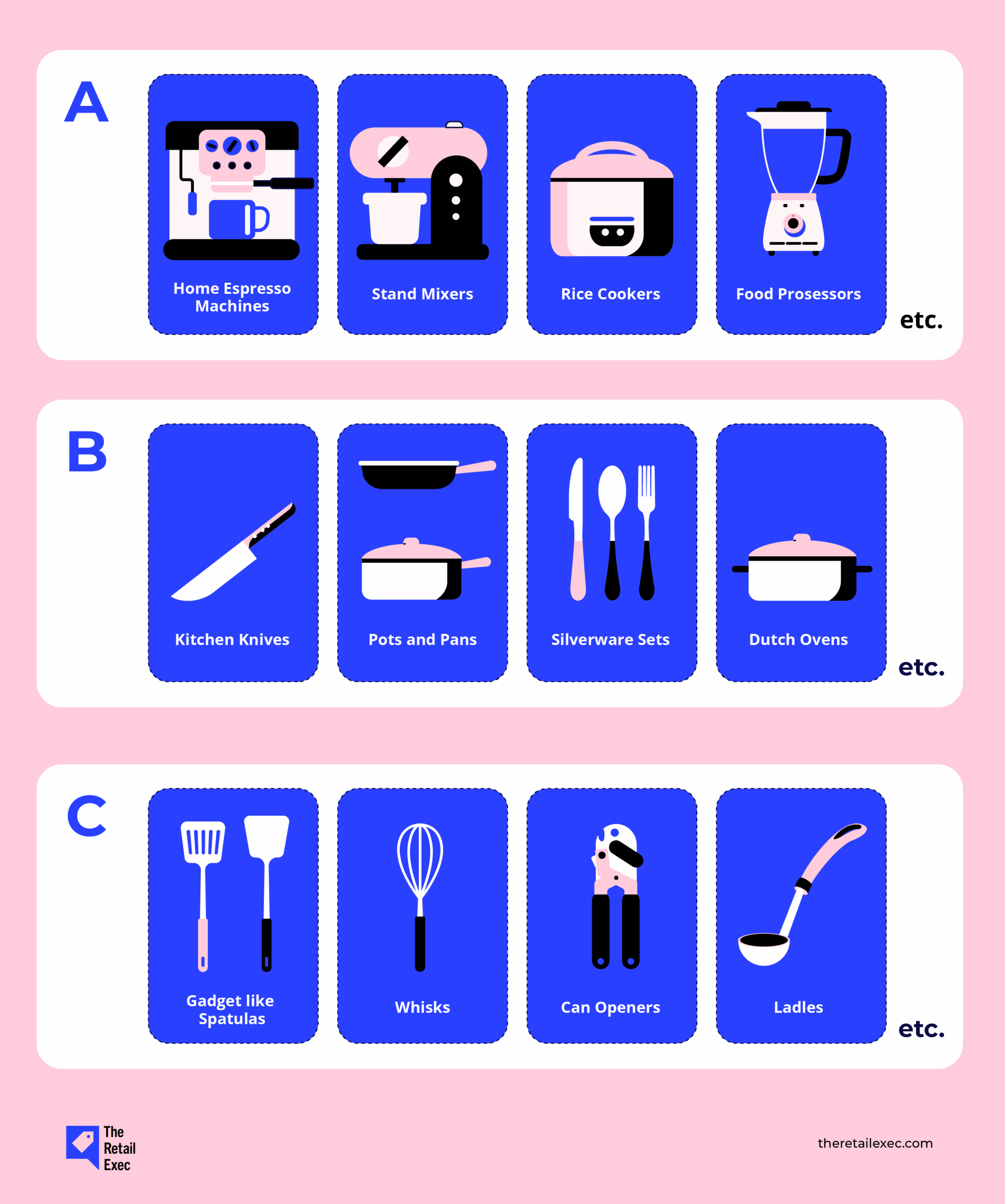 A

Home Espresso Machines

Stand Mixers

Rice Cookers

Food Prosessors

etc.

B

Kitchen Knives

Pots and Pans

Silverware Sets

Dutch Ovens

etc.

C

Gadget like Spatulas

Whisks

Can Openers

Ladles

etc.

The Retail Exec

theretailexec.com