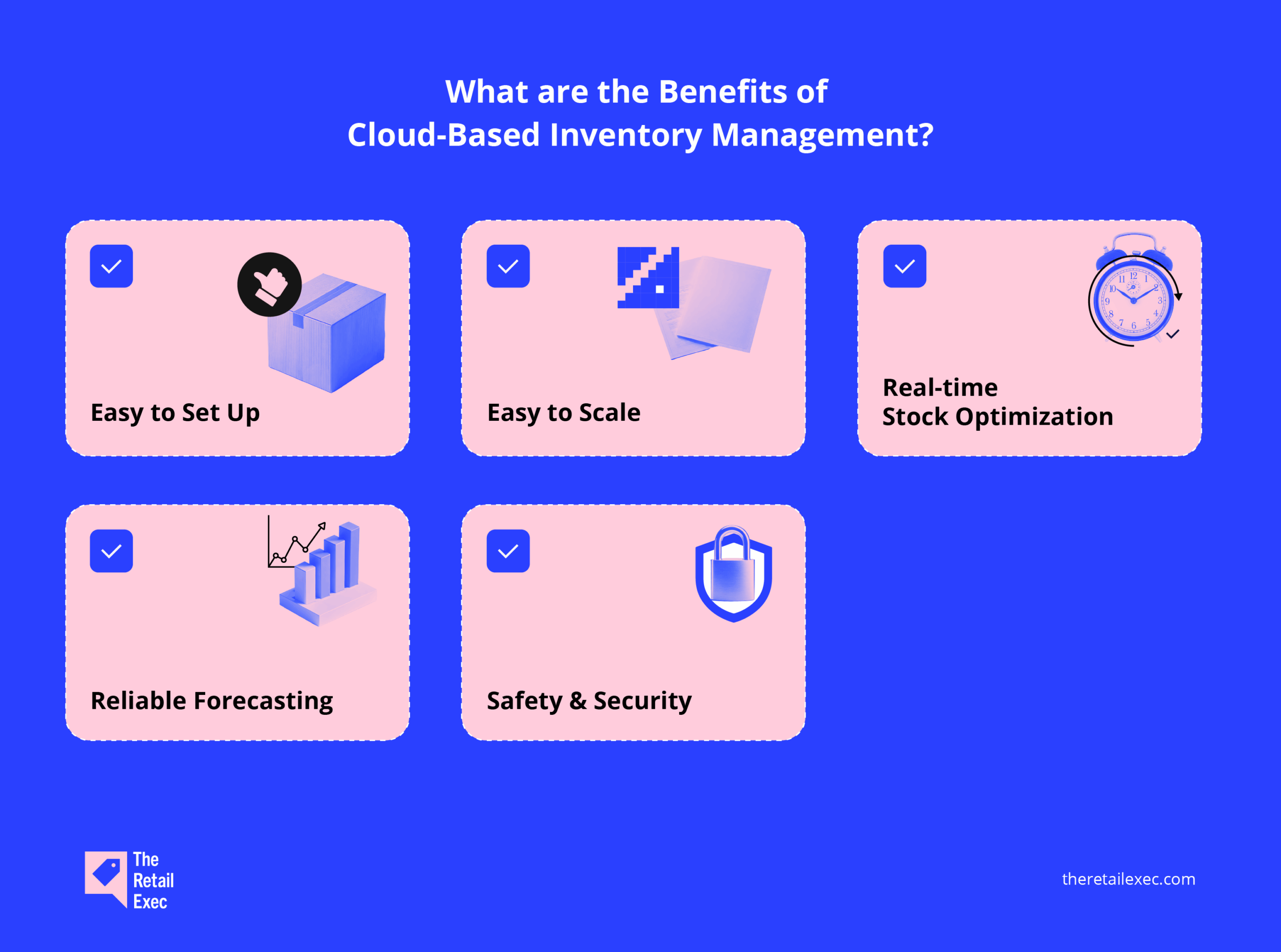 What are the Benefits of
Cloud-Based Inventory Management?

Easy to Set Up

Easy to Scale

Real-time
Stock Optimization

Reliable Forecasting

Safety & Security

The
Retail
Exec

theretailexec.com